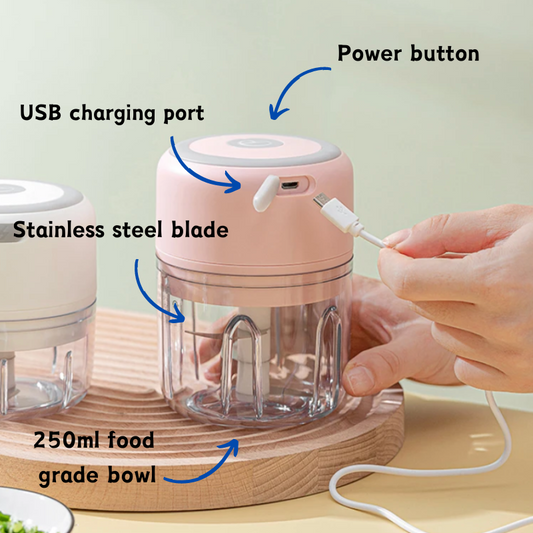 Power button

USB charging port

Stainless steel blade

250ml food grade bowl