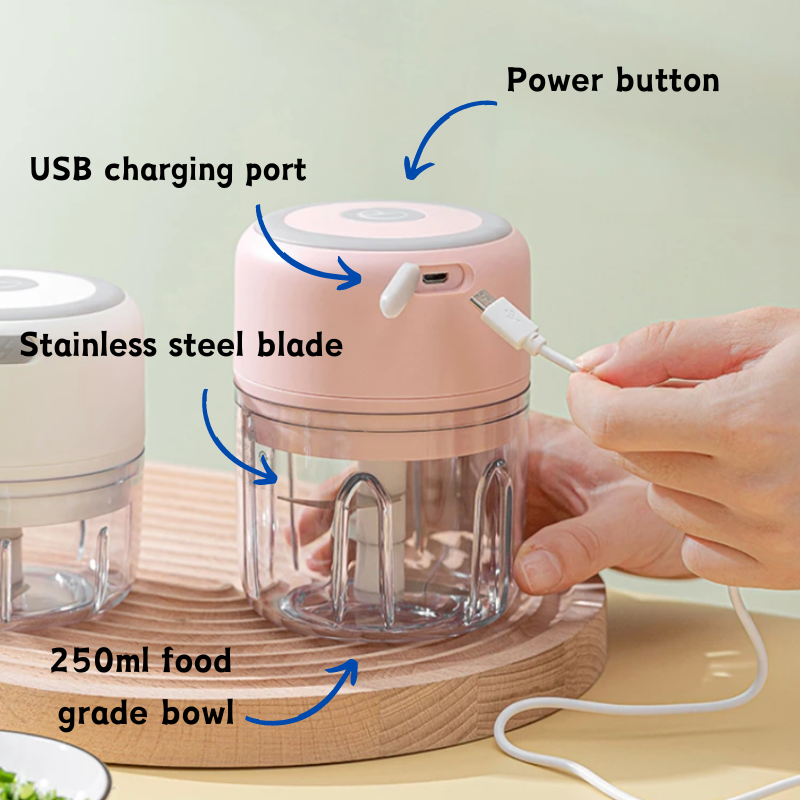 Power button

USB charging port

Stainless steel blade

250ml food grade bowl